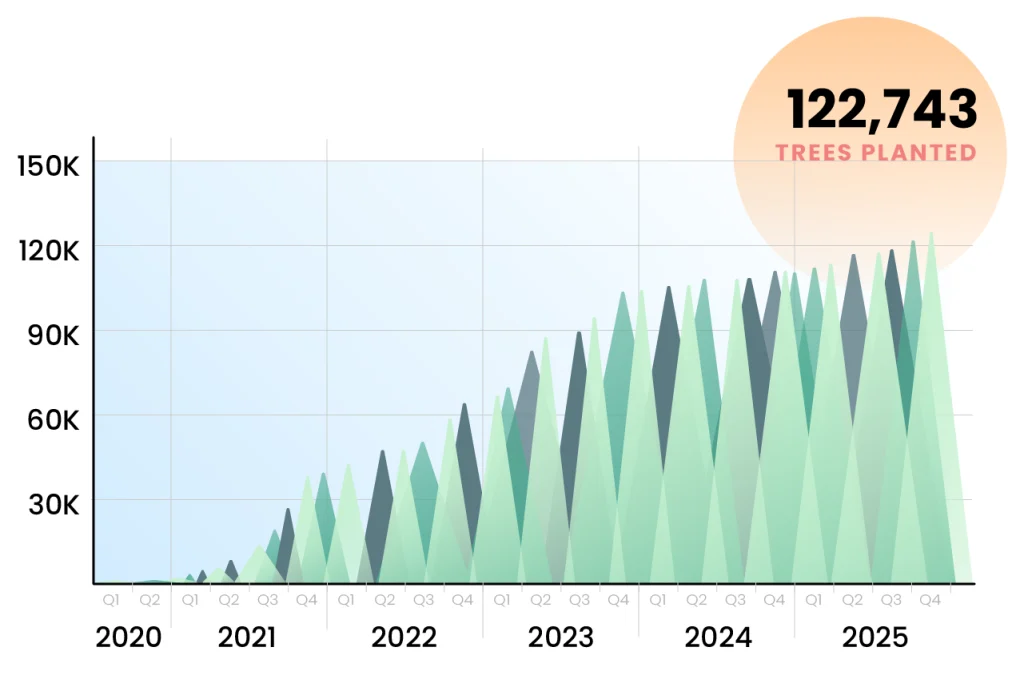 122,743
TREES PLANTED

150K
120K
90K
60K
30K

Q1 Q2 Q1 Q2 Q3 Q4 Q1 Q2 Q3 Q4 Q1 Q2 Q3 Q4 Q1 Q2 Q3 Q4 Q1 Q2 Q3 Q4

2020 2021 2022 2023 2024 2025